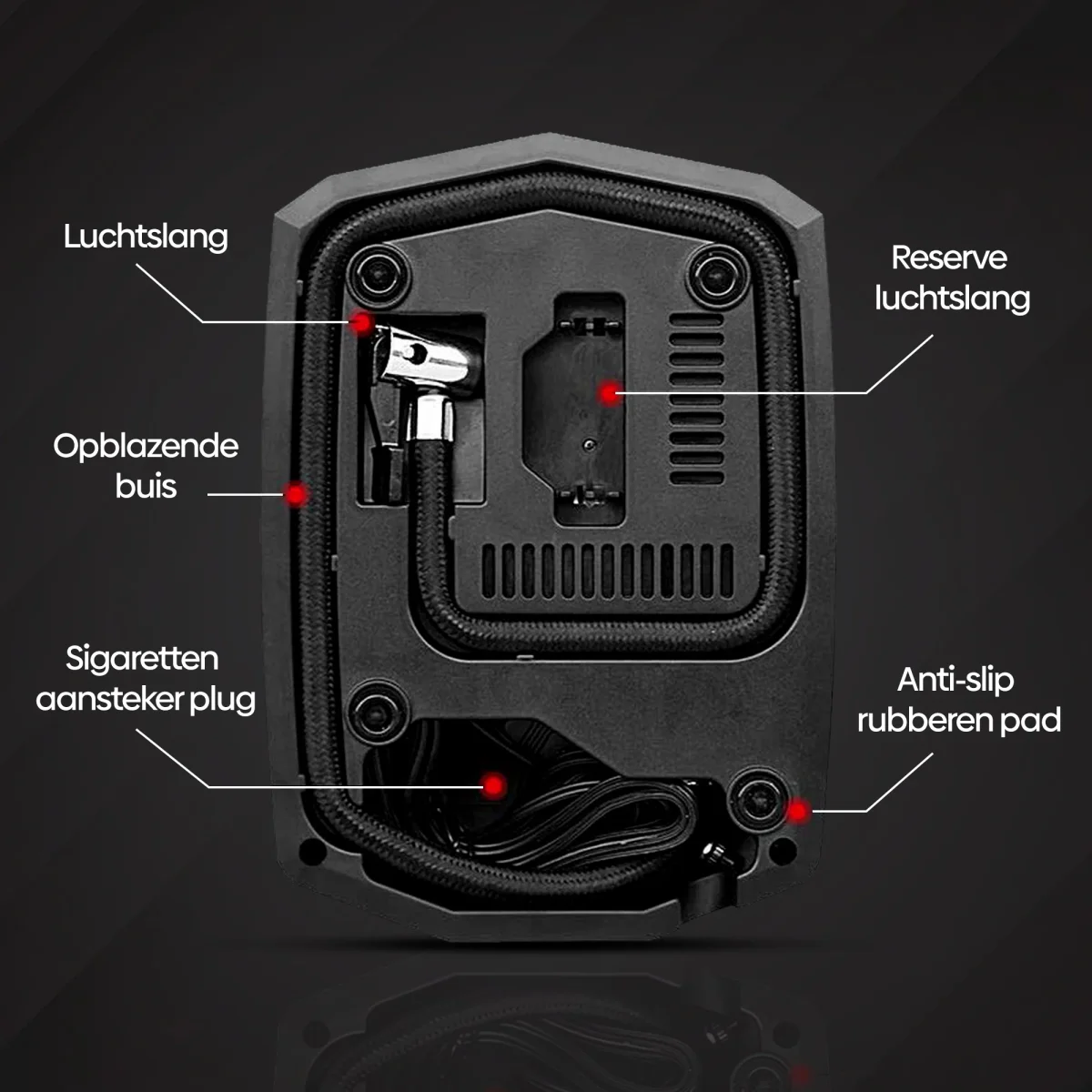 Luchtslang

Reserve luchtslang

Opblazende buis

Sigaretten aansteker plug

Anti-slip rubberen pad